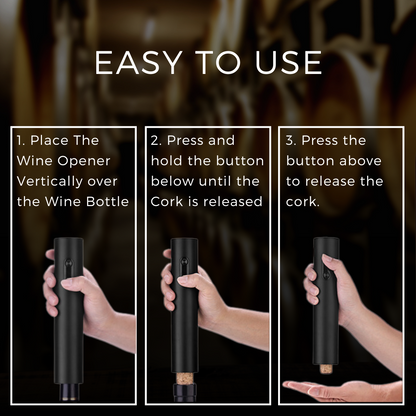 EASY TO USE

1. Place The Wine Opener Vertically over the Wine Bottle

2. Press and hold the button below until the Cork is released

3. Press the button above to release the cork.